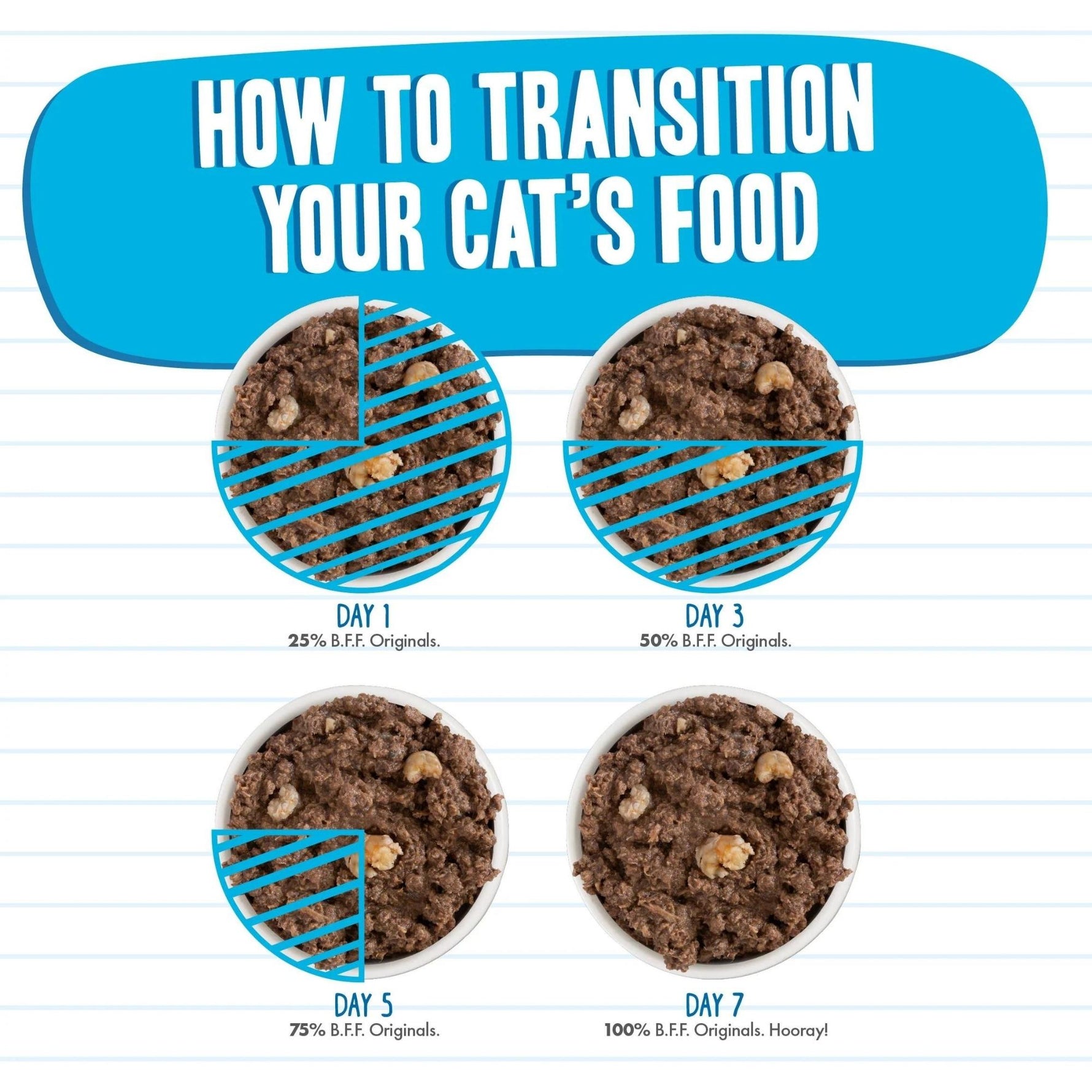 HOW TO TRANSITION YOUR CAT'S FOOD

DAY 1
25% B.F.F. Originals.

DAY 3
50% B.F.F. Originals.

DAY 5
75% B.F.F. Originals.

DAY 7
100% B.F.F. Originals. Hooray!